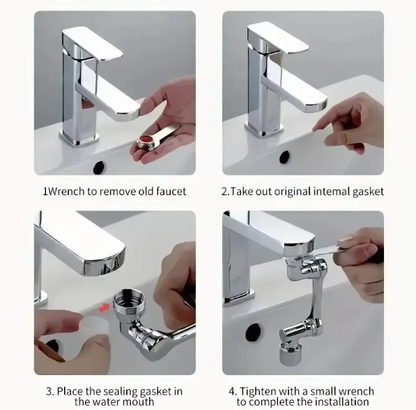 1Wrench to remove old faucet

2.Take out original intemal gasket

3. Place the sealing gasket in the water mouth

4. Tighten with a small wrench to complete the installation